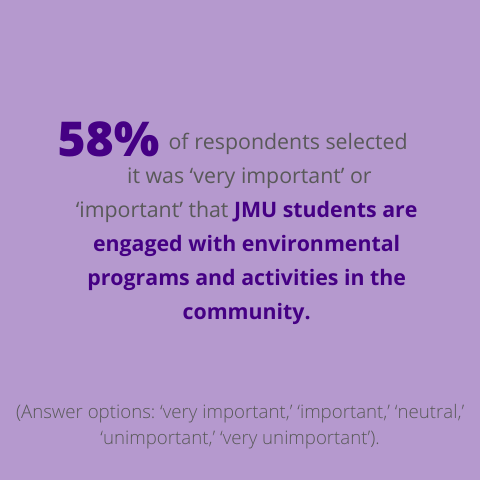 58% of respondents selected it was ‘very important’ or ‘important’ that JMU students are engaged with environmental programs and activities in the community.

(Answer options: ‘very important,’ ‘important,’ ‘neutral,’ ‘unimportant,’ ‘very unimportant’).