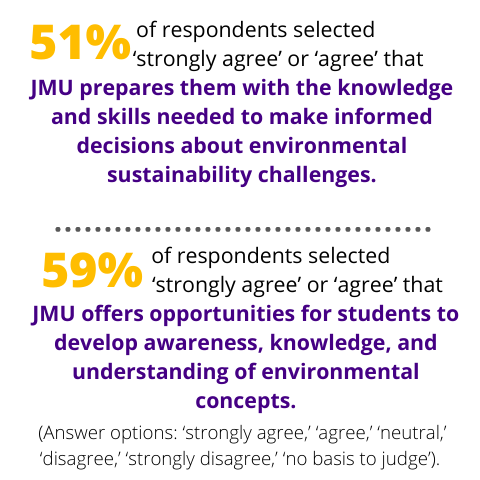 51% of respondents selected ‘strongly agree’ or ‘agree’ that JMU prepares them with the knowledge and skills needed to make informed decisions about environmental sustainability challenges.

59% of respondents selected ‘strongly agree’ or ‘agree’ that JMU offers opportunities for students to develop awareness, knowledge, and understanding of environmental concepts.

(Answer options: ‘strongly agree,’ ‘agree,’ ‘neutral,’ ‘disagree,’ ‘strongly disagree,’ ‘no basis to judge’).