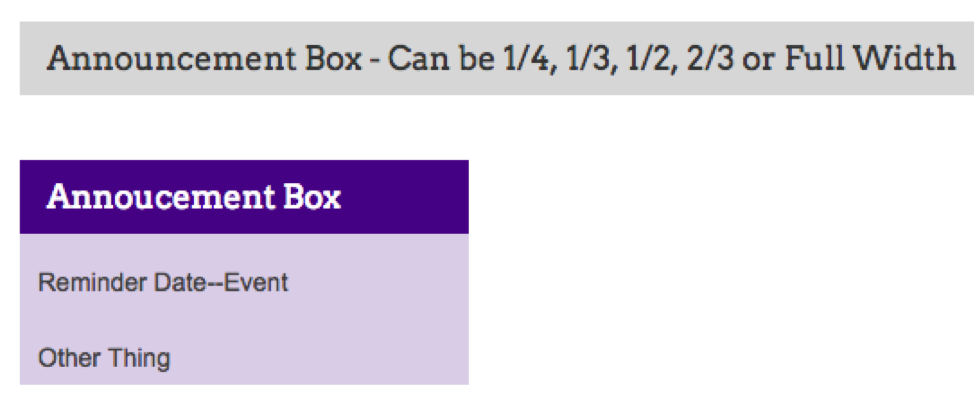 Announcement Box - Can be 1/4, 1/3, 1/2, 2/3 or Full Width

Annoucement Box

Reminder Date--Event

Other Thing