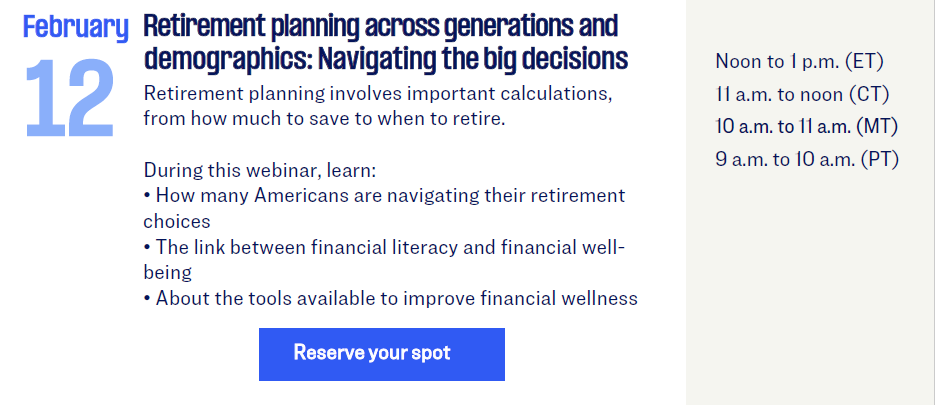 February
12

Retirement planning across generations and demographics: Navigating the big decisions

Retirement planning involves important calculations, from how much to save to when to retire.

During this webinar, learn:
• How many Americans are navigating their retirement choices
• The link between financial literacy and financial well-being
• About the tools available to improve financial wellness

Reserve your spot

Noon to 1 p.m. (ET)
11 a.m. to noon (CT)
10 a.m. to 11 a.m. (MT)
9 a.m. to 10 a.m. (PT)