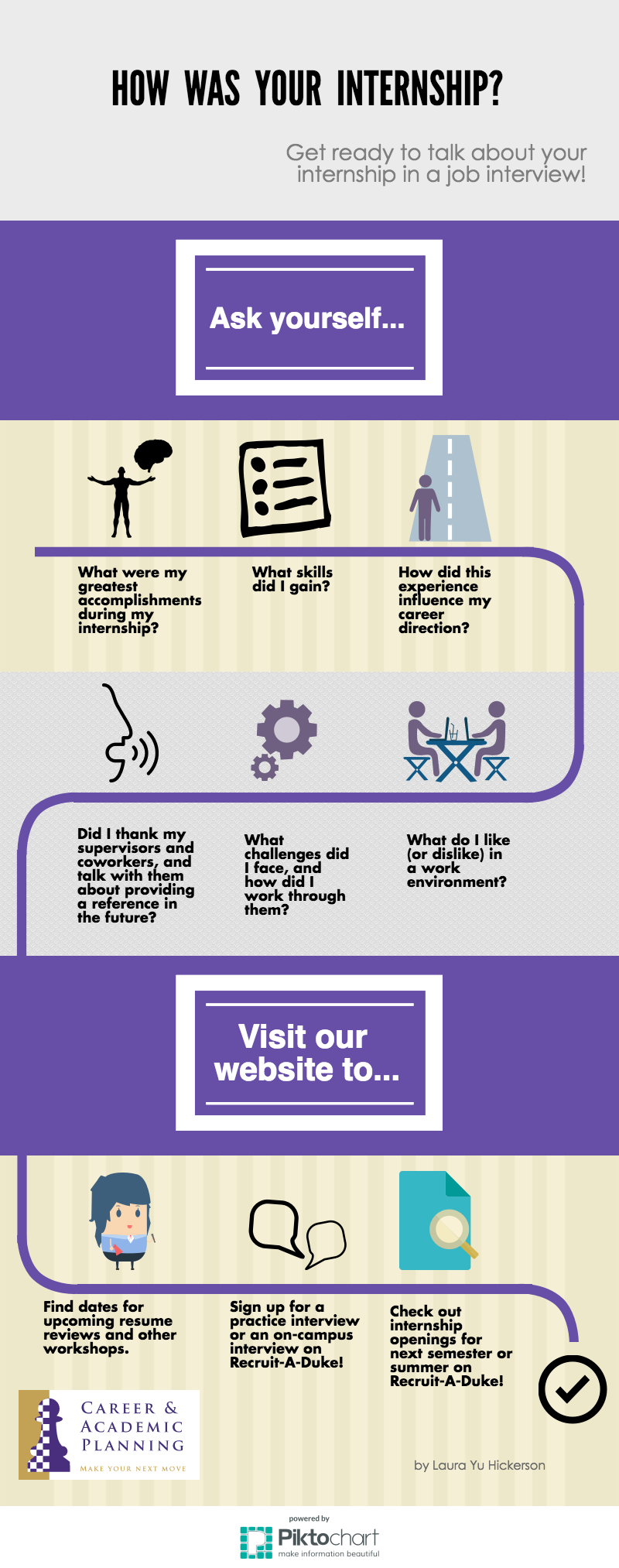 HOW WAS YOUR INTERNSHIP?

Get ready to talk about your internship in a job interview!

Ask yourself...

What were my greatest accomplishments during my internship?

What skills did I gain?

How did this experience influence my career direction?

Did I thank my supervisors and coworkers, and talk with them about providing a reference in the future?

What challenges did I face, and how did I work through them?

What do I like (or dislike) in a work environment?

Visit our website to...

Find dates for upcoming resume reviews and other workshops.

Sign up for a practice interview or an on-campus interview on Recruit-A-Duke!

Check out internship openings for next semester or summer on Recruit-A-Duke!

CAREER & ACADEMIC PLANNING
MAKE YOUR NEXT MOVE

by Laura Yu Hickerson

powered by
Piktochart
make information beautiful